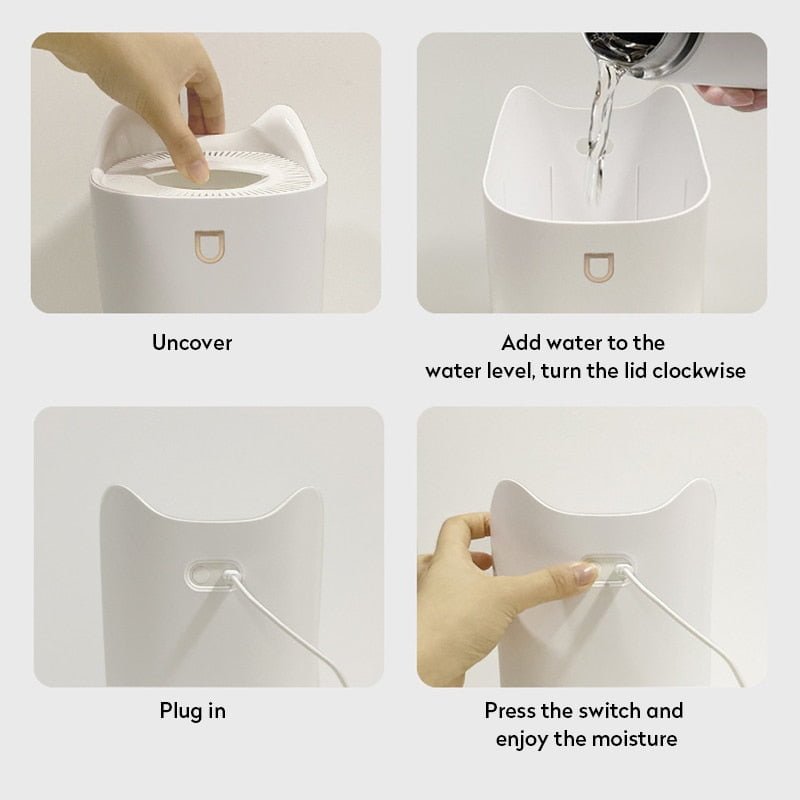 Uncover

Add water to the water level, turn the lid clockwise

Plug in

Press the switch and enjoy the moisture